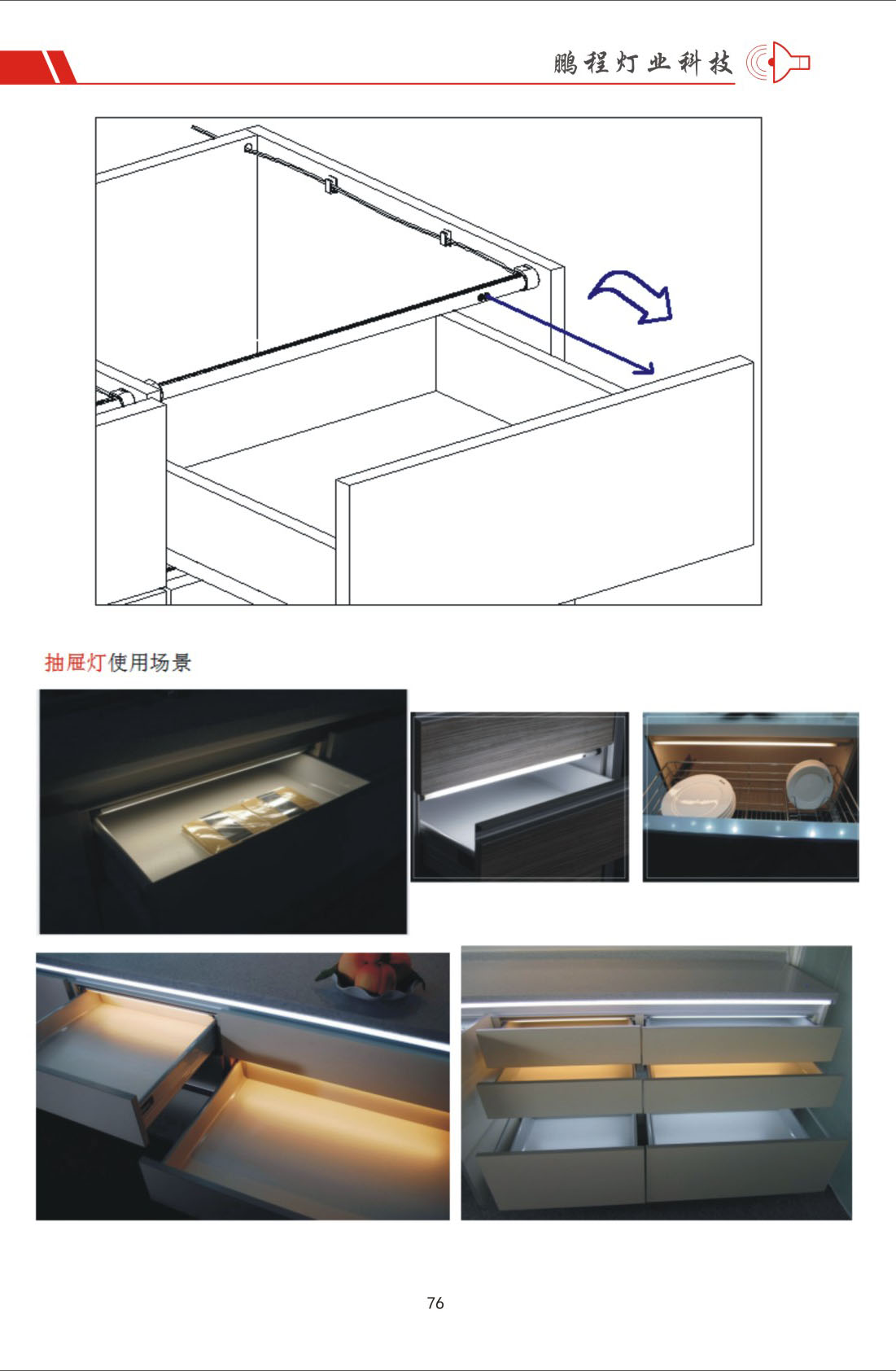 鹏程灯业科技

抽屉灯使用场景

76